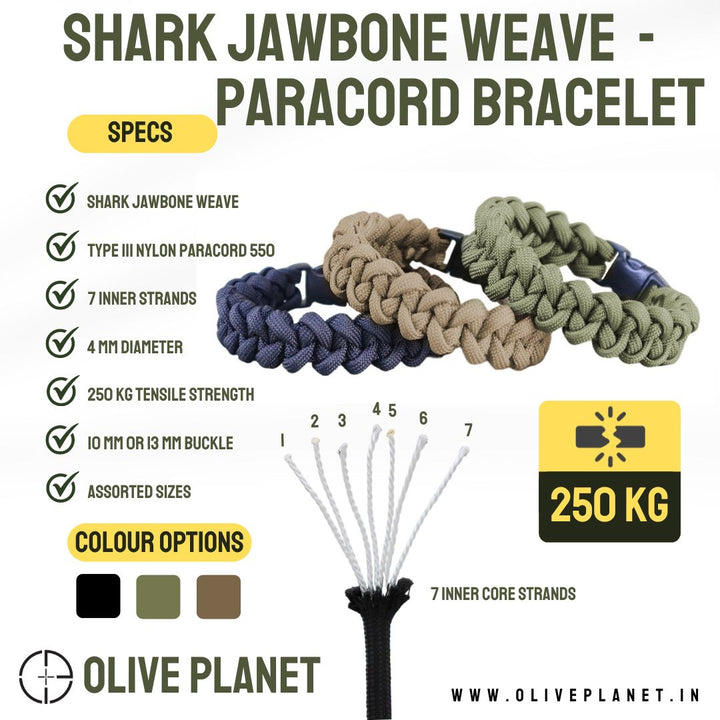 SHARK JAWBONE WEAVE - PARACORD BRACELET

SPECS

SHARK JAWBONE WEAVE

TYPE III NYLON PARACORD 550

7 INNER STRANDS

4 MM DIAMETER

250 KG TENSILE STRENGTH

10 MM OR 13 MM BUCKLE

ASSORTED SIZES

1 2 3 4 5 6 7

250 KG

COLOUR OPTIONS

7 INNER CORE STRANDS

OLIVE PLANET

WWW.OLIVEPLANET.IN