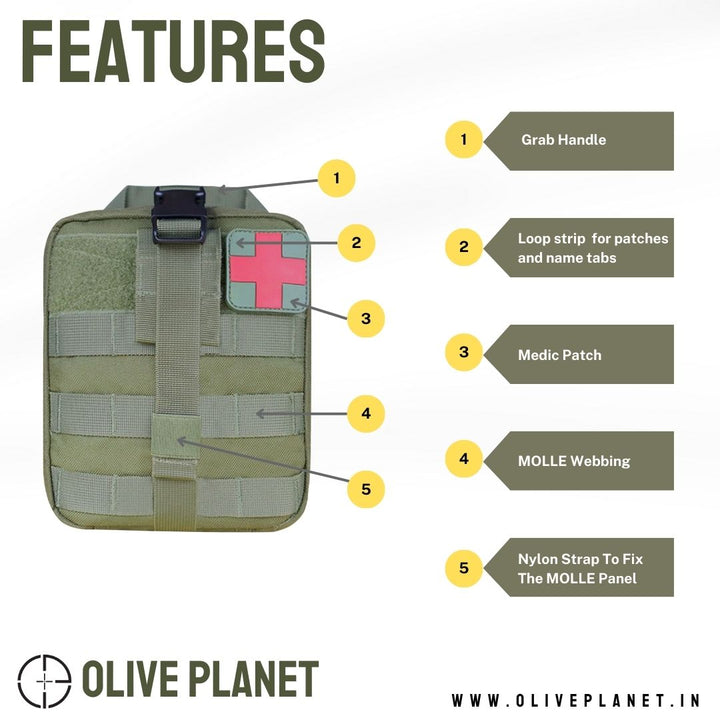 FEATURES

1
2
3
4
5

1 Grab Handle

2 Loop strip for patches and name tabs

3 Medic Patch

4 MOLLE Webbing

5 Nylon Strap To Fix The MOLLE Panel

OLIVE PLANET

WWW.OLIVEPLANET.IN