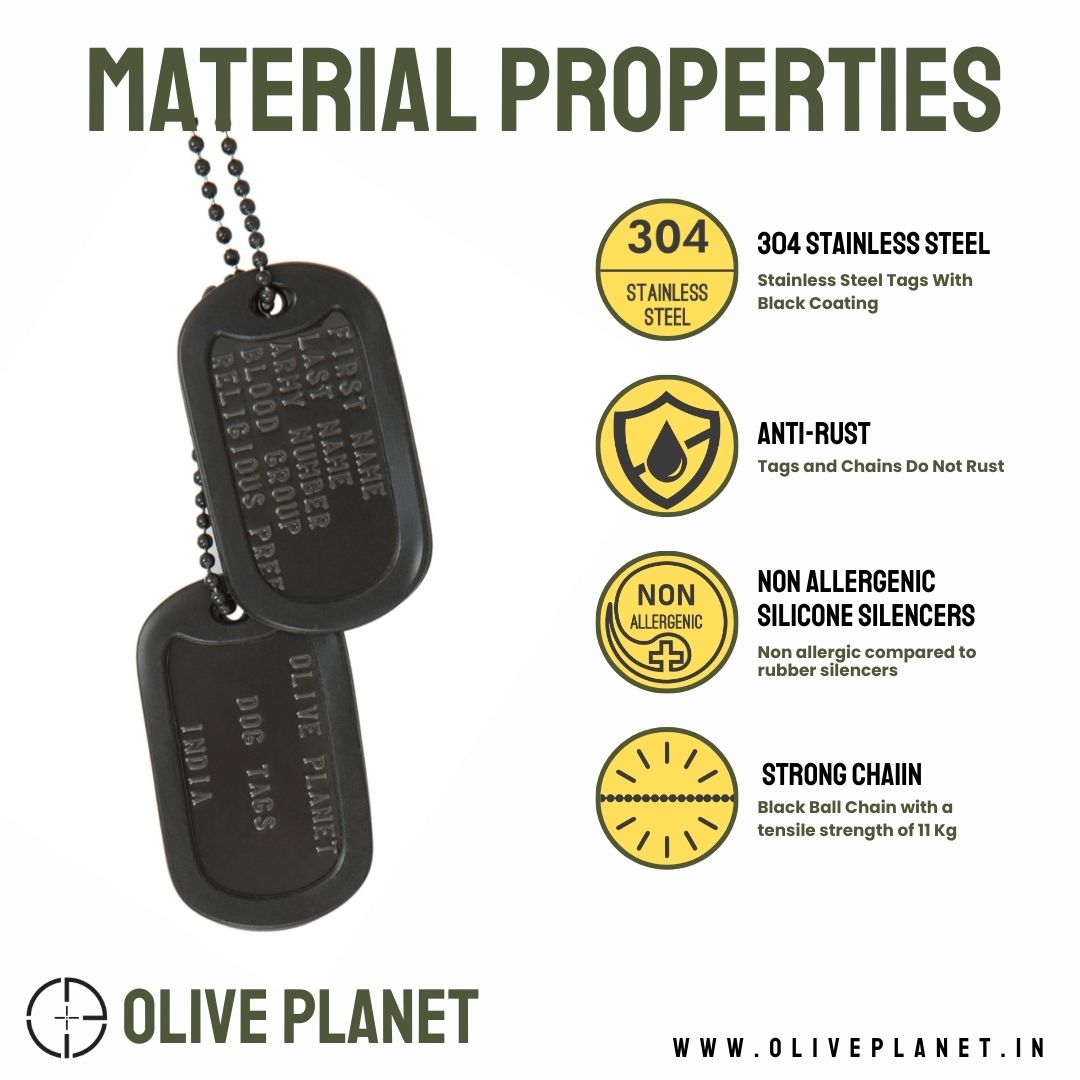 MATERIAL PROPERTIES

FIRST NAME
LAST NAME
ARMY NUMBER
BLOOD GROUP
RELIGIOUS PREF

OLIVE PLANET
DOG TAGS
INDIA

304
STAINLESS STEEL

304 STAINLESS STEEL
Stainless Steel Tags With Black Coating

ANTI-RUST
Tags and Chains Do Not Rust

NON
ALLERGENIC

NON ALLERGENIC SILICONE SILENCERS
Non allergic compared to rubber silencers

STRONG CHAIIN
Black Ball Chain with a tensile strength of 11 Kg

OLIVE PLANET

WWW.OLIVEPLANET.IN