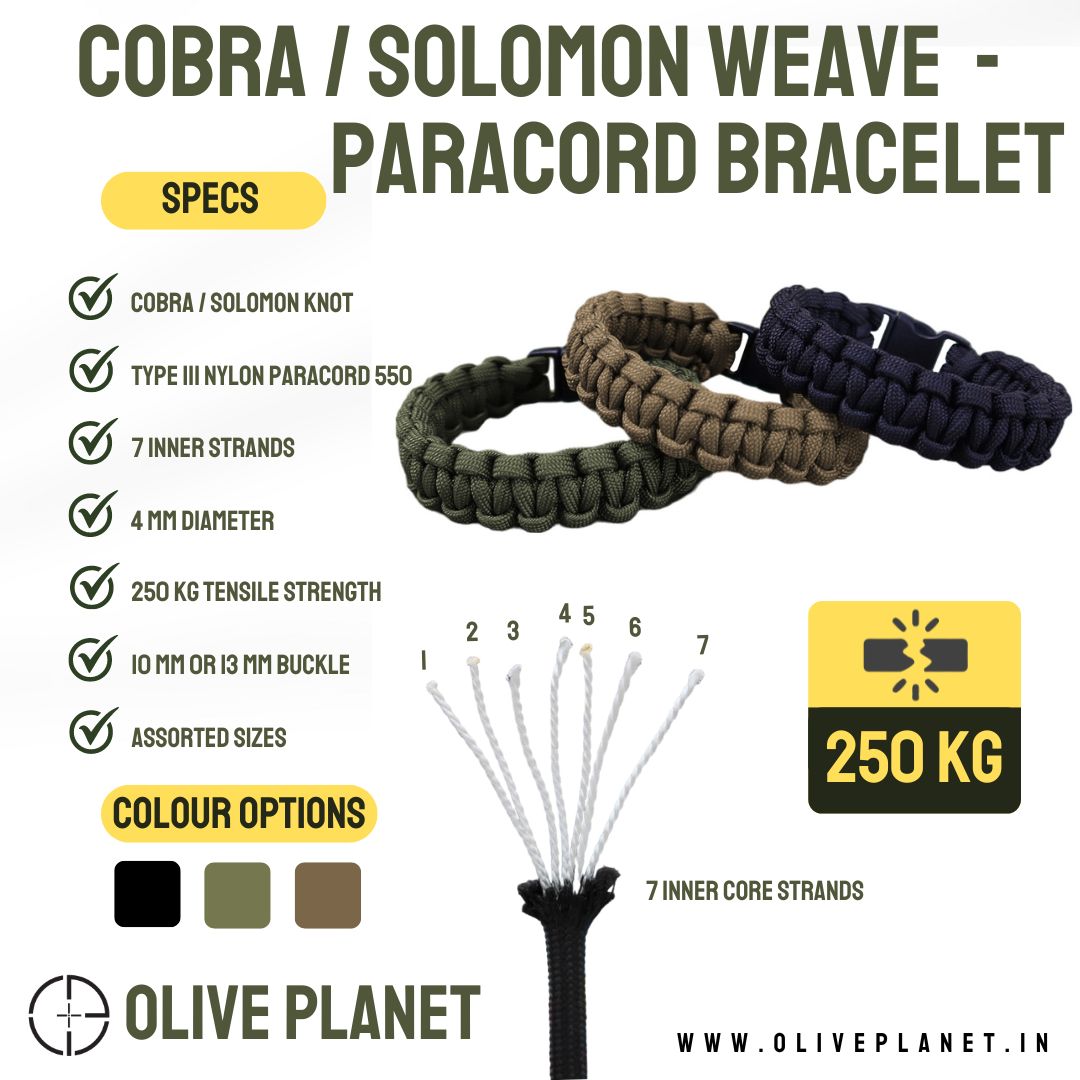 COBRA / SOLOMON WEAVE - PARACORD BRACELET

SPECS

COBRA / SOLOMON KNOT

TYPE III NYLON PARACORD 550

7 INNER STRANDS

4 MM DIAMETER

250 KG TENSILE STRENGTH

10 MM OR 13 MM BUCKLE

ASSORTED SIZES

COLOUR OPTIONS

1 2 3 4 5 6 7

7 INNER CORE STRANDS

250 KG

OLIVE PLANET

WWW.OLIVEPLANET.IN