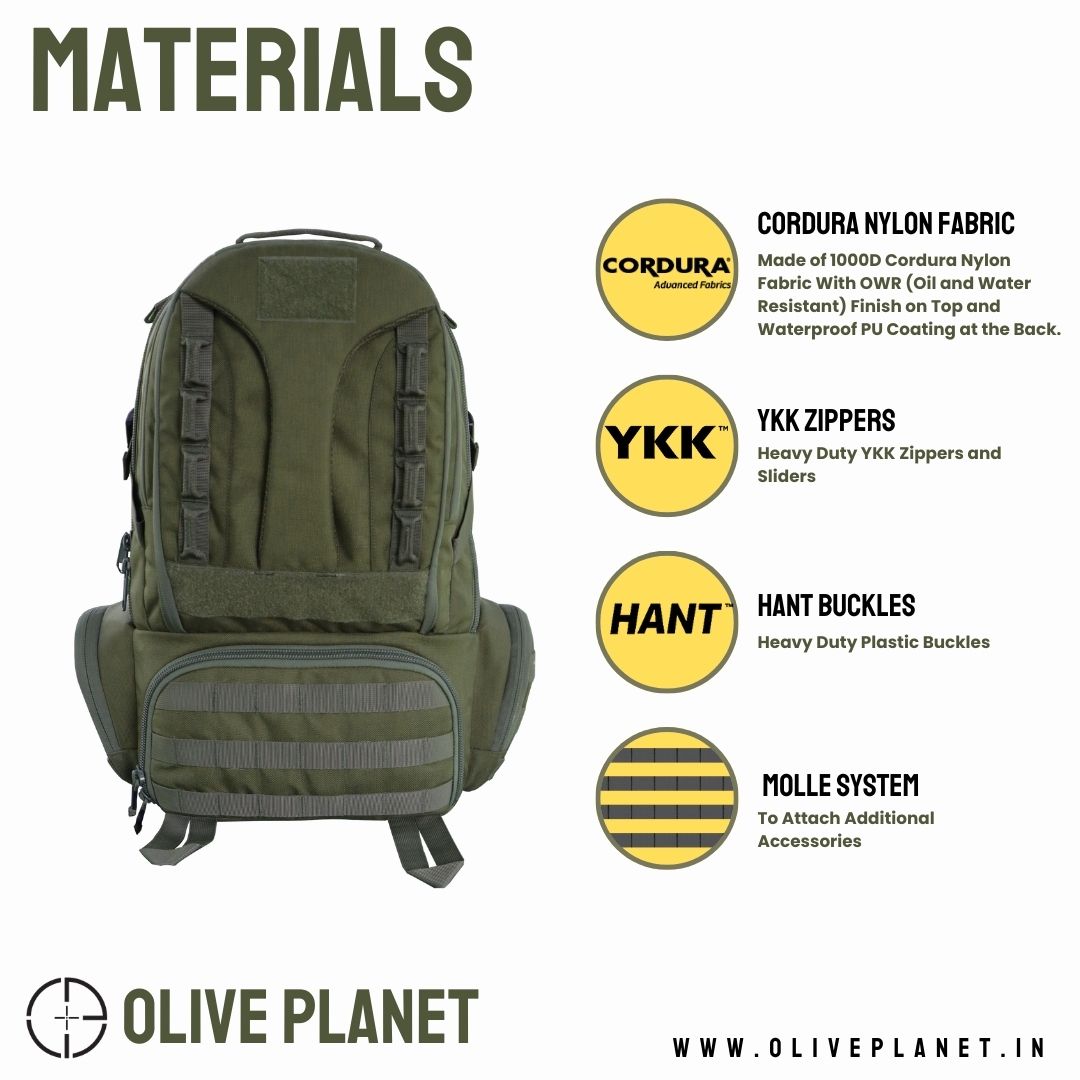 MATERIALS

CORDURA®
Advanced Fabrics

CORDURA NYLON FABRIC
Made of 1000D Cordura Nylon Fabric With OWR (Oil and Water Resistant) Finish on Top and Waterproof PU Coating at the Back.

YKK™

YKK ZIPPERS
Heavy Duty YKK Zippers and Sliders

HANT™

HANT BUCKLES
Heavy Duty Plastic Buckles

MOLLE SYSTEM
To Attach Additional Accessories

OLIVE PLANET

WWW.OLIVEPLANET.IN