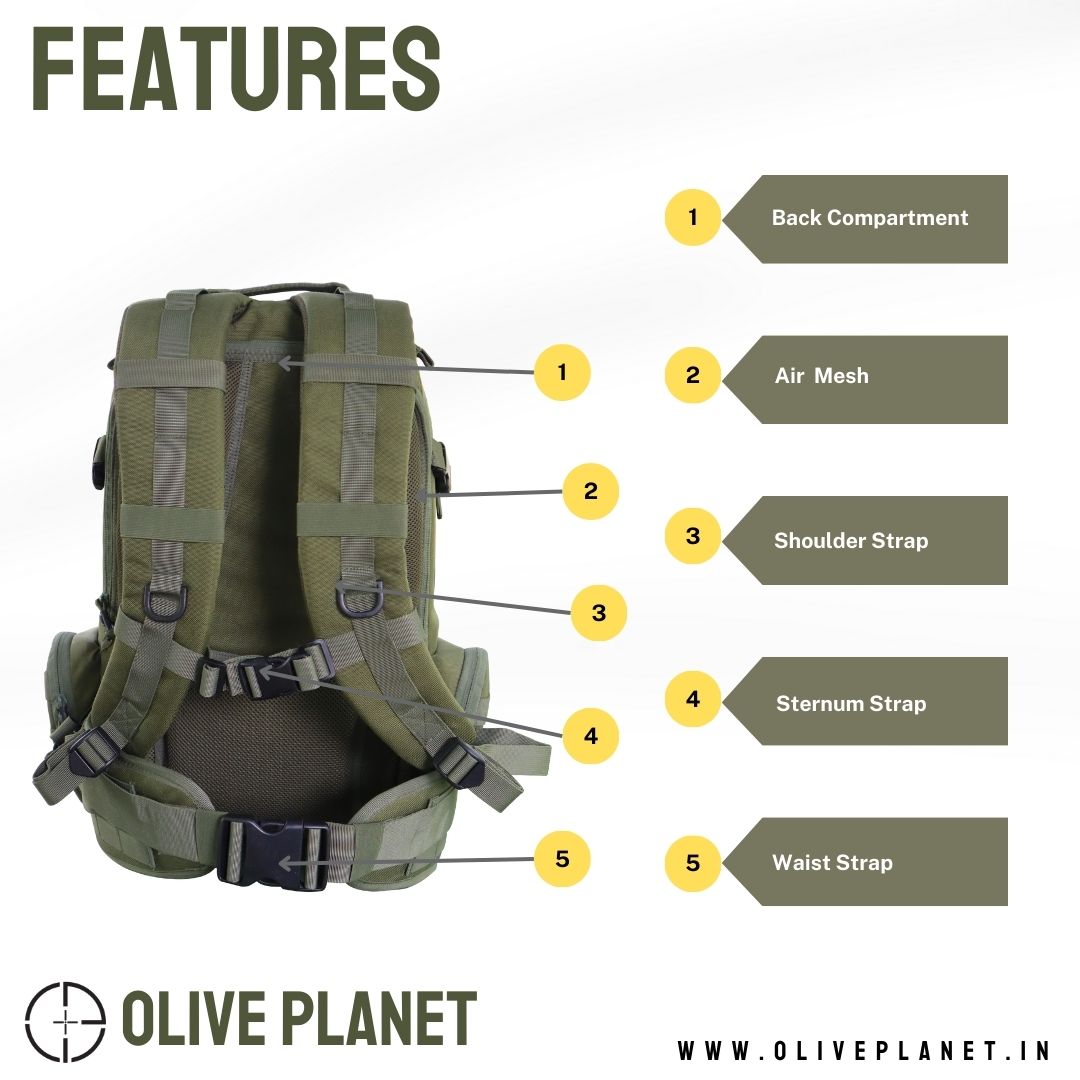 FEATURES

1
2
3
4
5

1 Back Compartment

2 Air Mesh

3 Shoulder Strap

4 Sternum Strap

5 Waist Strap

OLIVE PLANET

WWW.OLIVEPLANET.IN