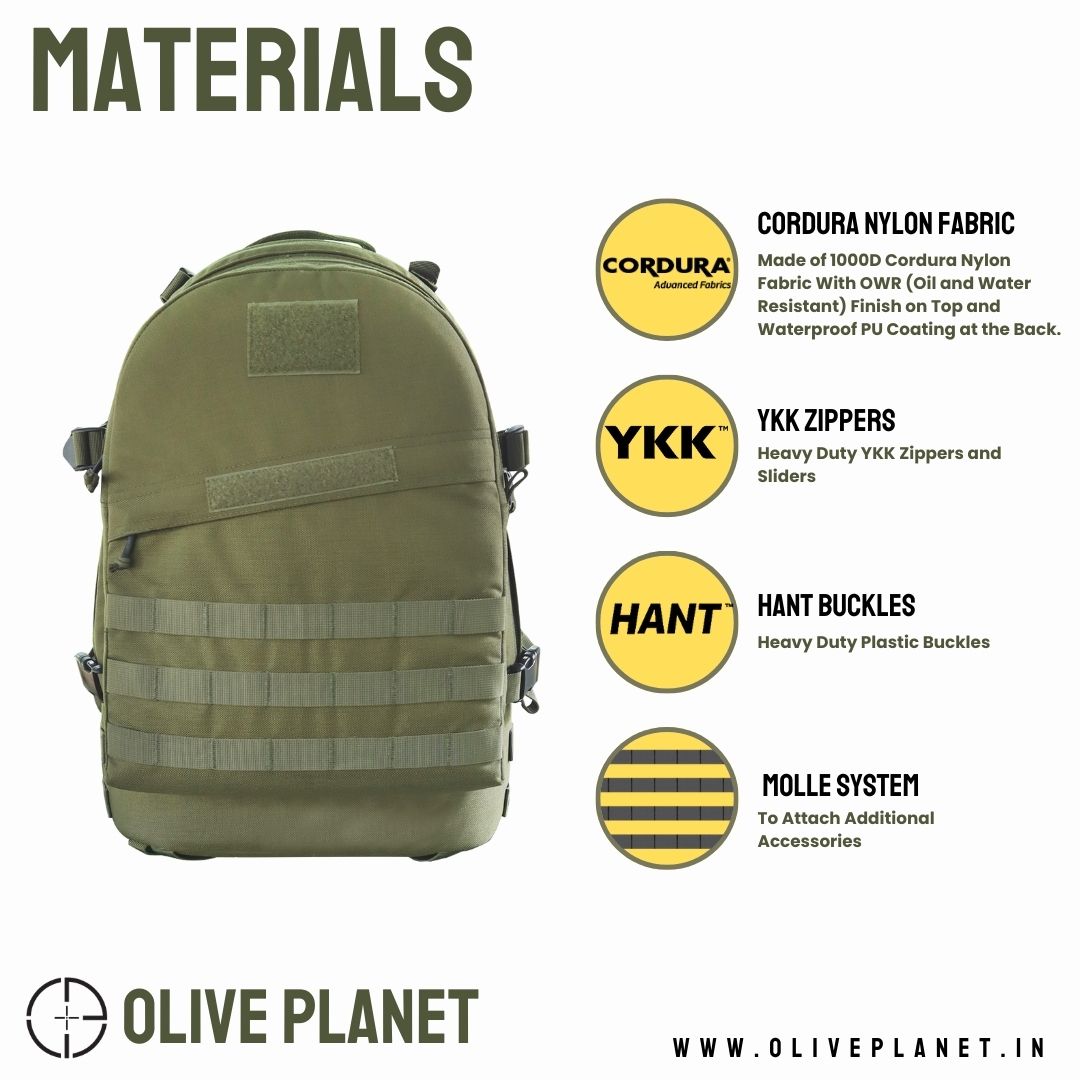 MATERIALS

CORDURA®
Advanced Fabrics

CORDURA NYLON FABRIC

Made of 1000D Cordura Nylon Fabric With OWR (Oil and Water Resistant) Finish on Top and Waterproof PU Coating at the Back.

YKK™

YKK ZIPPERS

Heavy Duty YKK Zippers and Sliders

HANT™

HANT BUCKLES

Heavy Duty Plastic Buckles

MOLLE SYSTEM

To Attach Additional Accessories

OLIVE PLANET

WWW.OLIVEPLANET.IN