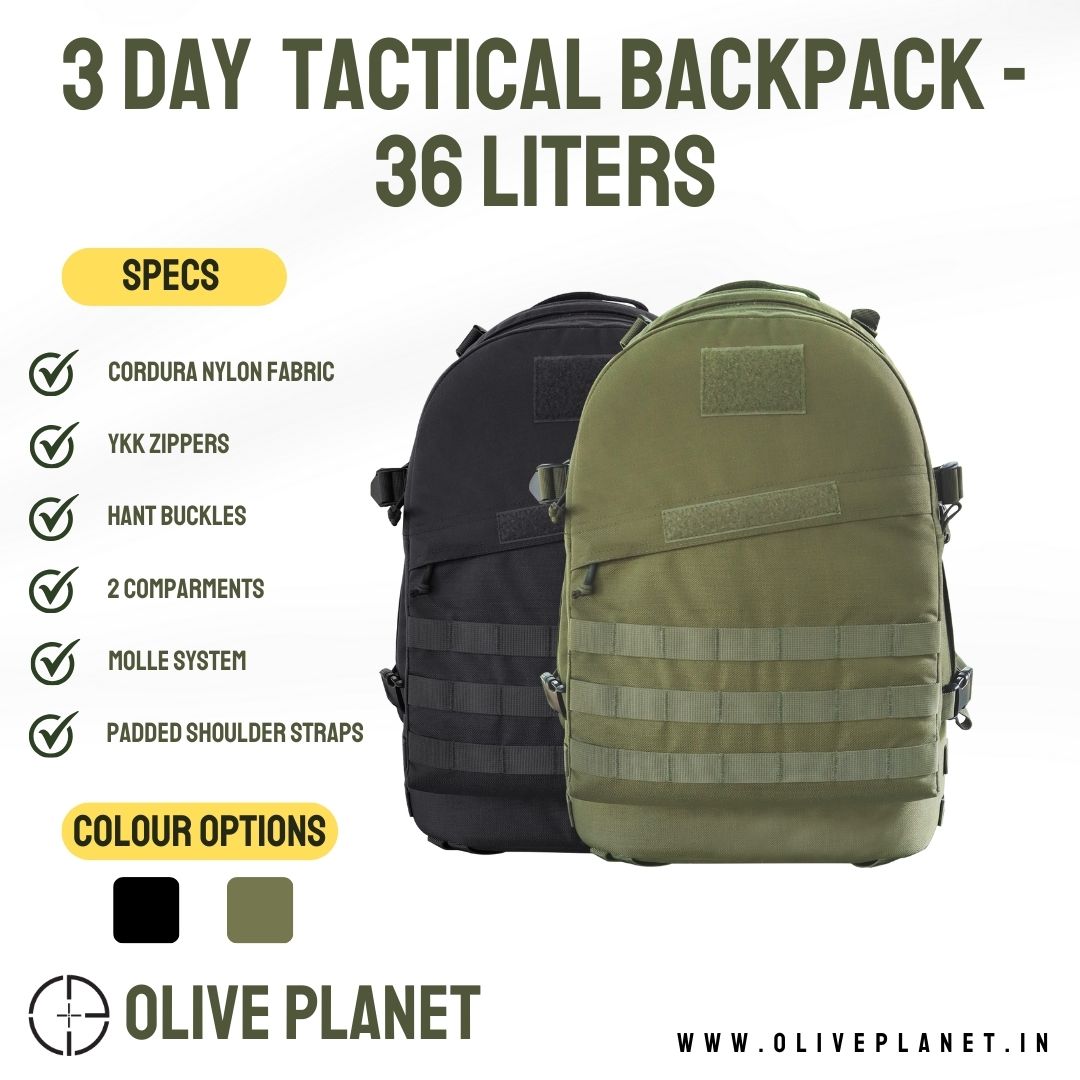 3 DAY TACTICAL BACKPACK - 36 LITERS

SPECS

CORDURA NYLON FABRIC

YKK ZIPPERS

HANT BUCKLES

2 COMPARMENTS

MOLLE SYSTEM

PADDED SHOULDER STRAPS

COLOUR OPTIONS

OLIVE PLANET

WWW.OLIVEPLANET.IN