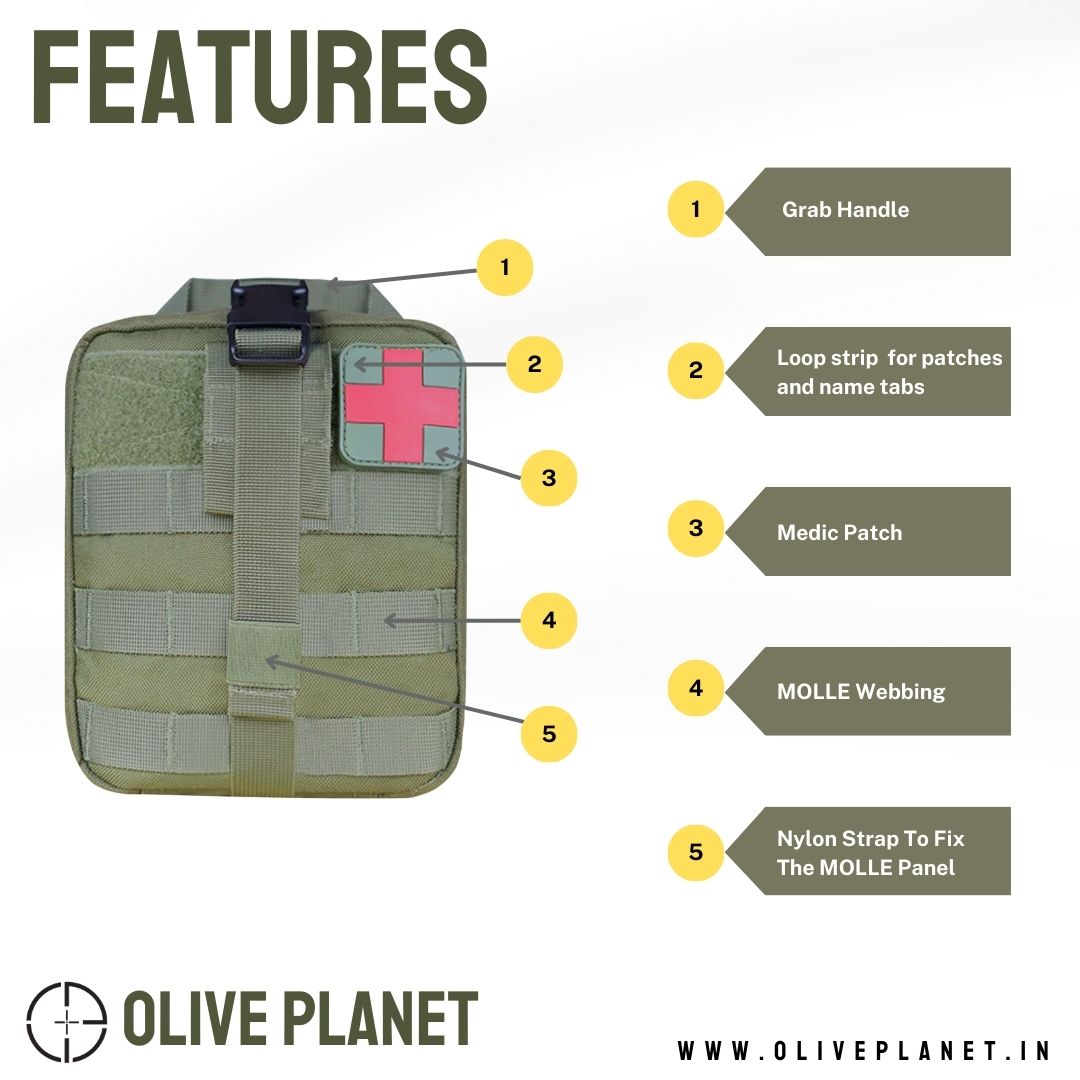 FEATURES

1
2
3
4
5

1 Grab Handle

2 Loop strip for patches and name tabs

3 Medic Patch

4 MOLLE Webbing

5 Nylon Strap To Fix The MOLLE Panel

OLIVE PLANET

WWW.OLIVEPLANET.IN