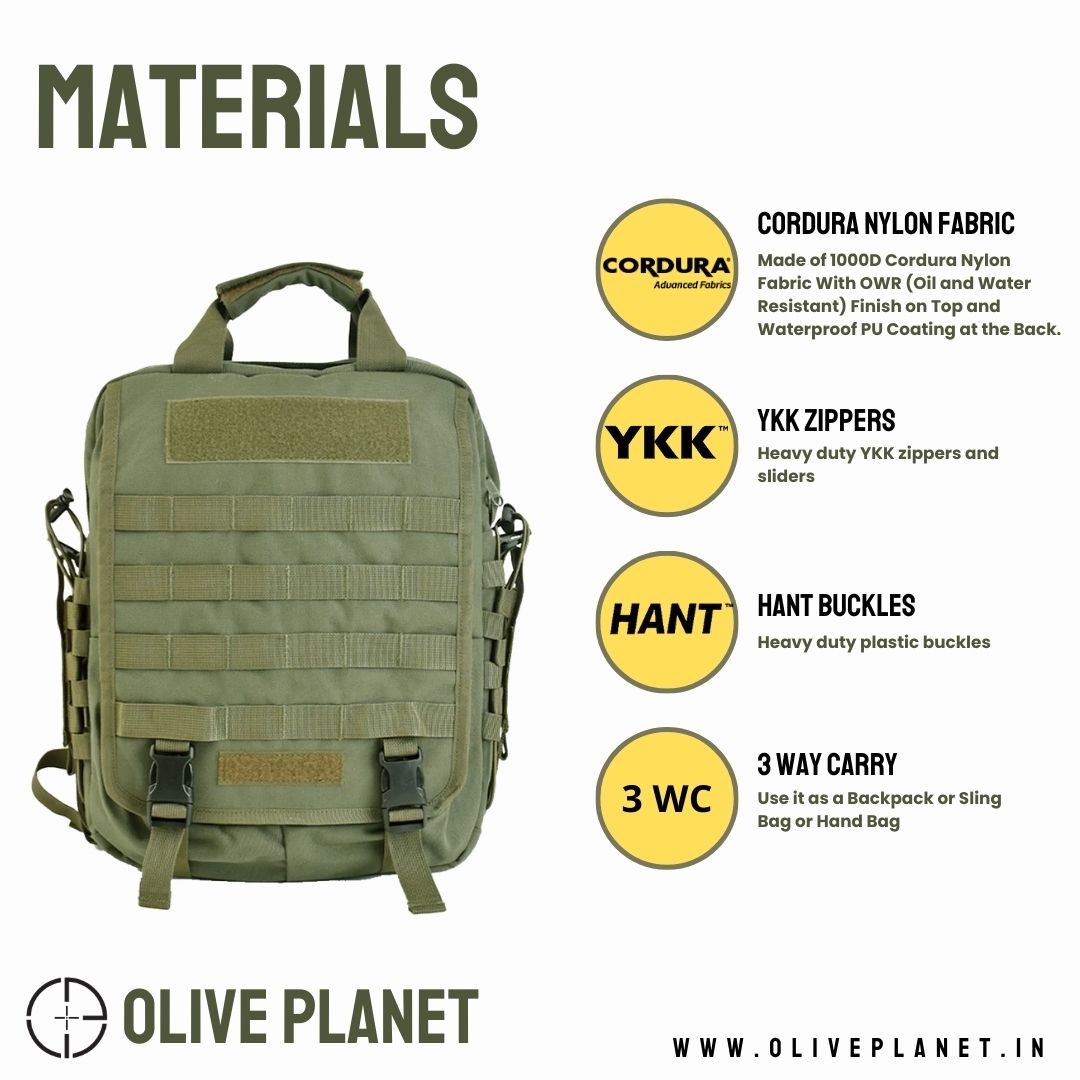 MATERIALS

CORDURA®
Advanced Fabrics

CORDURA NYLON FABRIC
Made of 1000D Cordura Nylon Fabric With OWR (Oil and Water Resistant) Finish on Top and Waterproof PU Coating at the Back.

YKK™

YKK ZIPPERS
Heavy duty YKK zippers and sliders

HANT™

HANT BUCKLES
Heavy duty plastic buckles

3 WC

3 WAY CARRY
Use it as a Backpack or Sling Bag or Hand Bag

OLIVE PLANET

WWW.OLIVEPLANET.IN